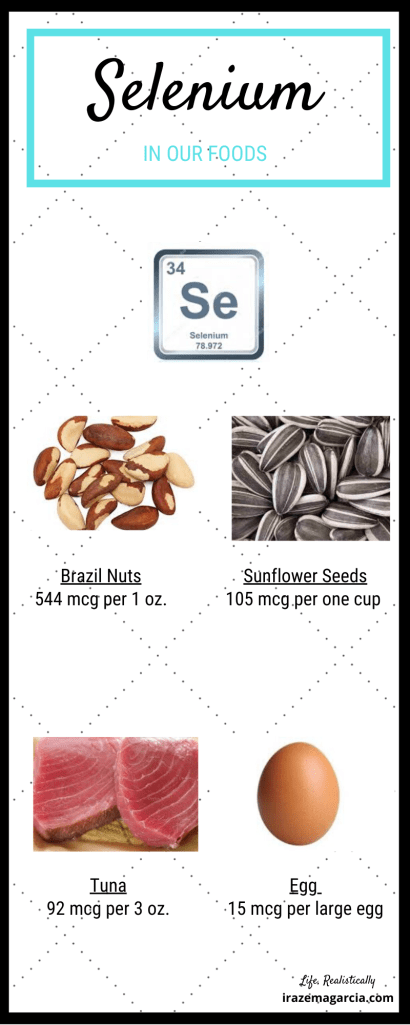 Selenium

IN OUR FOODS

34
Se
Selenium
78.972

Brazil Nuts
544 mcg per 1 oz.

Sunflower Seeds
105 mcg per one cup

Tuna
92 mcg per 3 oz.

Egg
15 mcg per large egg

Life, Realistically
irazemagarcia.com