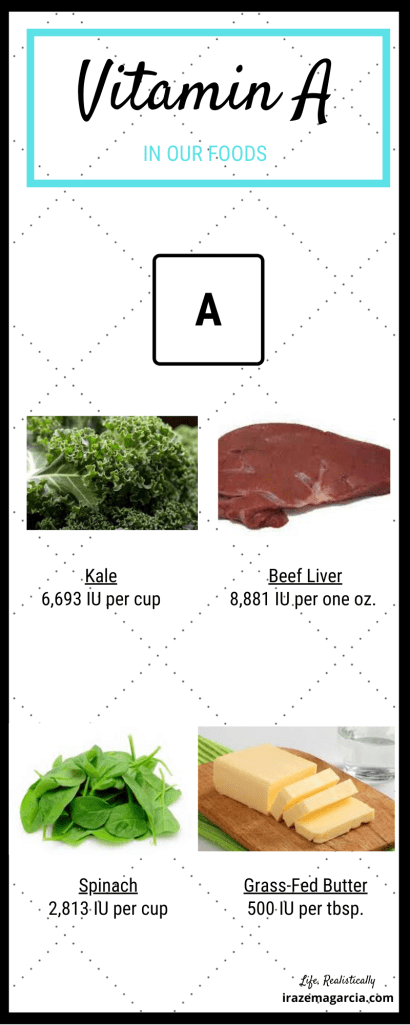 Vitamin A

IN OUR FOODS

A

Kale
6,693 IU per cup

Beef Liver
8,881 IU per one oz.

Spinach
2,813 IU per cup

Grass-Fed Butter
500 IU per tbsp.

Life, Realistically
irazemagarcia.com