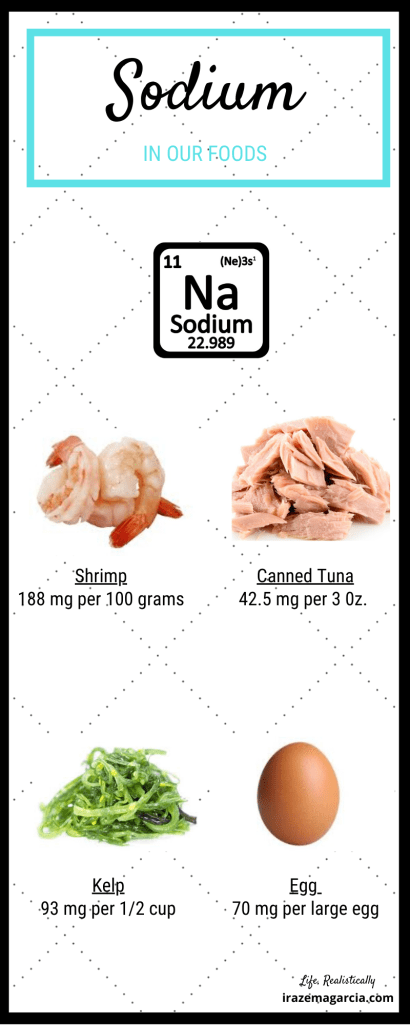 Sodium

IN OUR FOODS

11 (Ne)3s$^1$
Na
Sodium
22.989

Shrimp
188 mg per 100 grams

Canned Tuna
42.5 mg per 3 0z.

Kelp
93 mg per 1/2 cup

Egg
70 mg per large egg

Life, Realistically
irazemagarcia.com