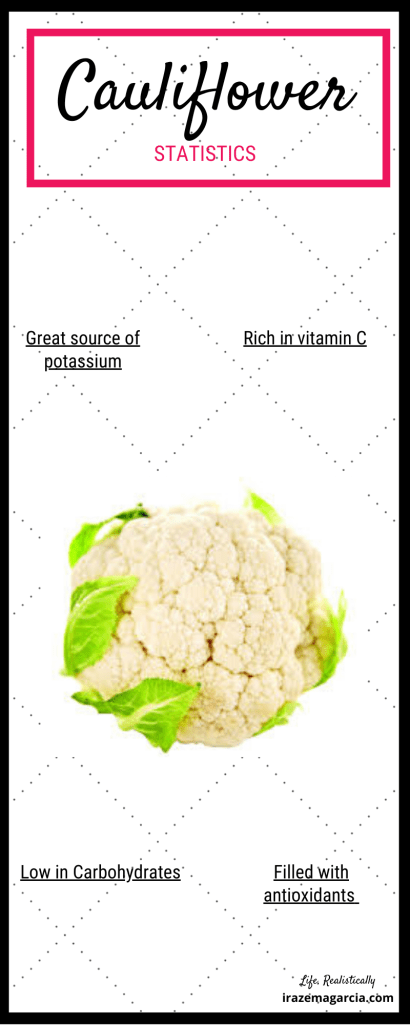 Cauliflower

STATISTICS

Great source of potassium

Rich in vitamin C

Low in Carbohydrates

Filled with antioxidants

Life, Realistically
irazemagarcia.com