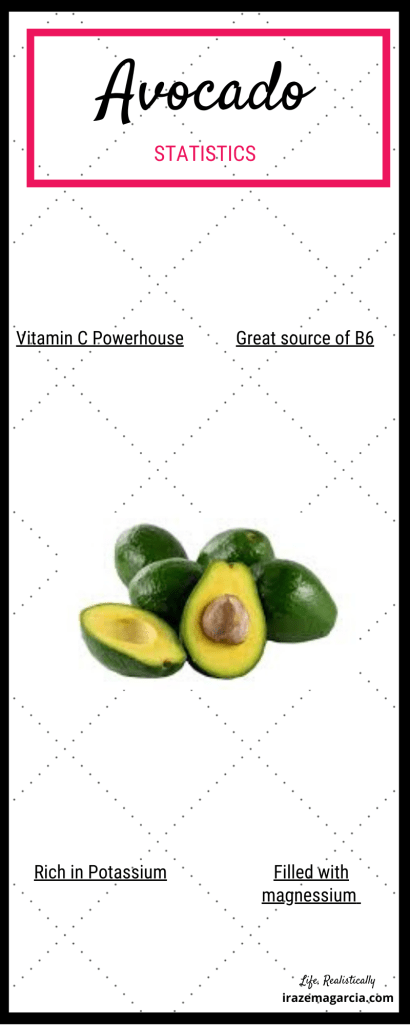 Avocado

STATISTICS

Vitamin C Powerhouse

Great source of B6

Rich in Potassium

Filled with magnessium

Life, Realistically
irazemagarcia.com