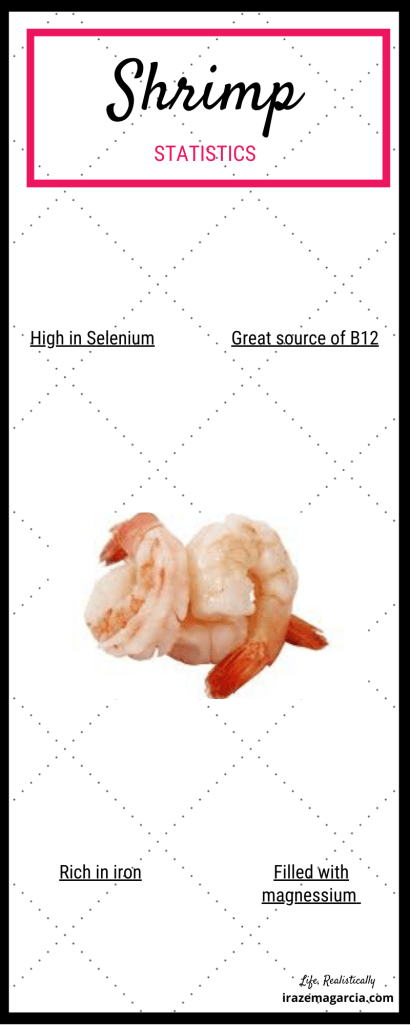 Shrimp

STATISTICS

High in Selenium

Great source of B12

Rich in iron

Filled with magnessium

Life, Realistically
irazemagarcia.com